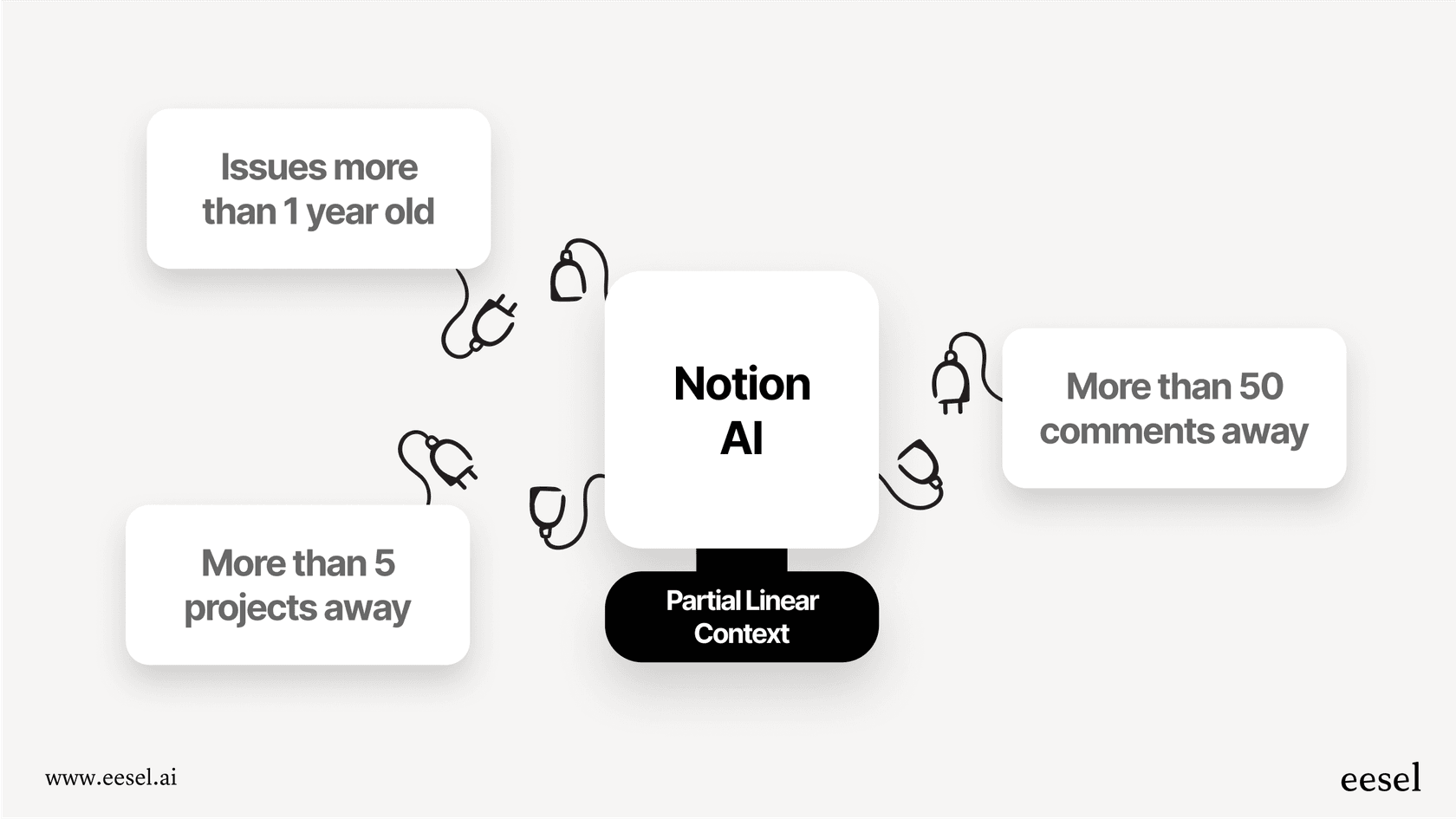 Issues more than 1 year old

Notion AI

More than 50 comments away

More than 5 projects away

Partial Linear Context

www.eesel.ai

eesel